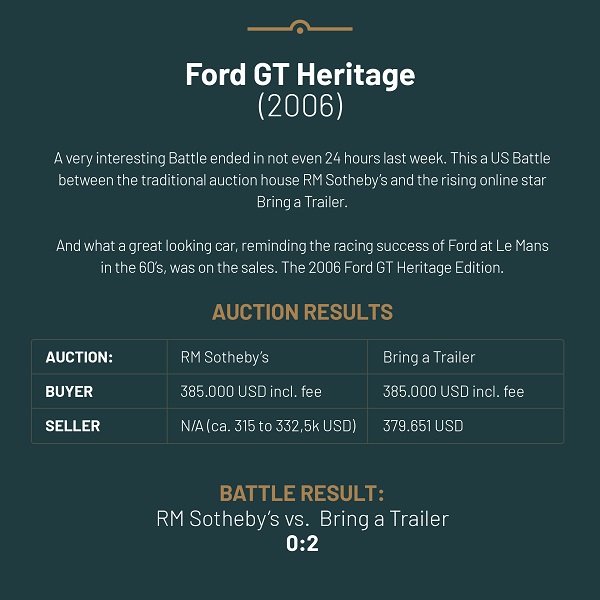 Ford GT Heritage
(2006)

A very interesting Battle ended in not even 24 hours last week. This a US Battle between the traditional auction house RM Sotheby's and the rising online star Bring a Trailer.

And what a great looking car, reminding the racing success of Ford at Le Mans in the 60's, was on the sales. The 2006 Ford GT Heritage Edition.

AUCTION RESULTS

| AUCTION: | RM Sotheby's | Bring a Trailer |
|---|---|---|
| BUYER | 385.000 USD incl. fee | 385.000 USD incl. fee |
| SELLER | N/A (ca. 315 to 332,5k USD) | 379.651 USD |

BATTLE RESULT:
RM Sotheby's vs. Bring a Trailer
0:2