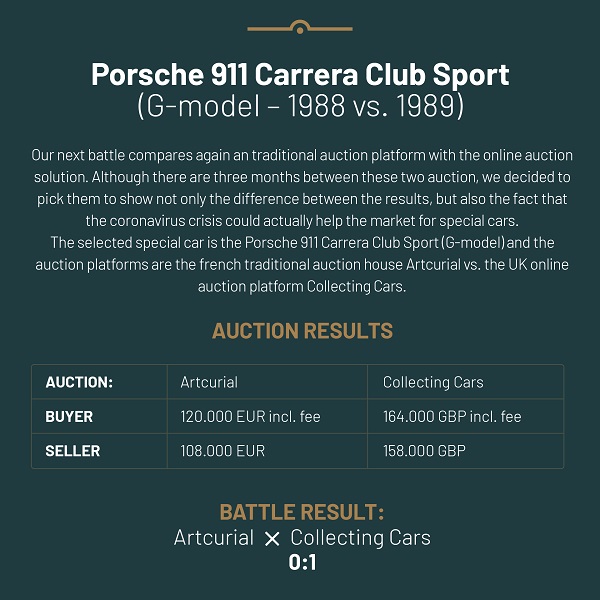 Porsche 911 Carrera Club Sport
(G-model – 1988 vs. 1989)

Our next battle compares again an traditional auction platform with the online auction solution. Although there are three months between these two auction, we decided to pick them to show not only the difference between the results, but also the fact that the coronavirus crisis could actually help the market for special cars.
The selected special car is the Porsche 911 Carrera Club Sport (G-model) and the auction platforms are the french traditional auction house Artcurial vs. the UK online auction platform Collecting Cars.

AUCTION RESULTS

| AUCTION: | Artcurial | Collecting Cars |
|---|---|---|
| BUYER | 120.000 EUR incl. fee | 164.000 GBP incl. fee |
| SELLER | 108.000 EUR | 158.000 GBP |

BATTLE RESULT:
Artcurial × Collecting Cars
0:1