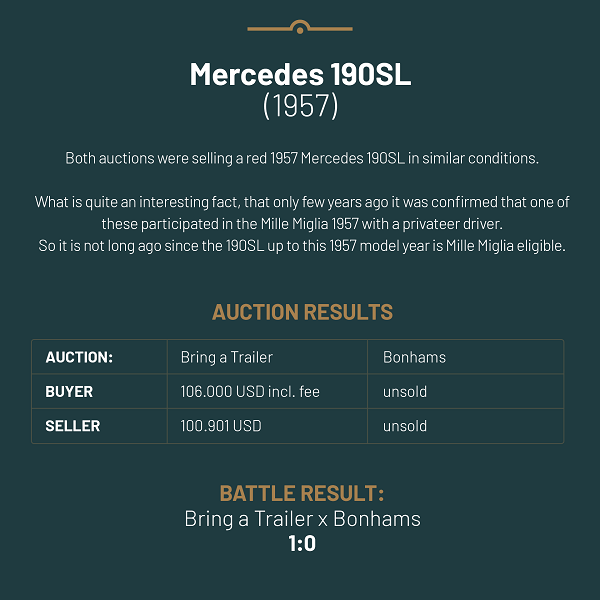 Mercedes 190SL
(1957)

Both auctions were selling a red 1957 Mercedes 190SL in similar conditions.

What is quite an interesting fact, that only few years ago it was confirmed that one of these participated in the Mille Miglia 1957 with a privateer driver.
So it is not long ago since the 190SL up to this 1957 model year is Mille Miglia eligible.

AUCTION RESULTS

| AUCTION: | Bring a Trailer | Bonhams |
|---|---|---|
| BUYER | 106.000 USD incl. fee | unsold |
| SELLER | 100.901 USD | unsold |

BATTLE RESULT:
Bring a Trailer x Bonhams
1:0