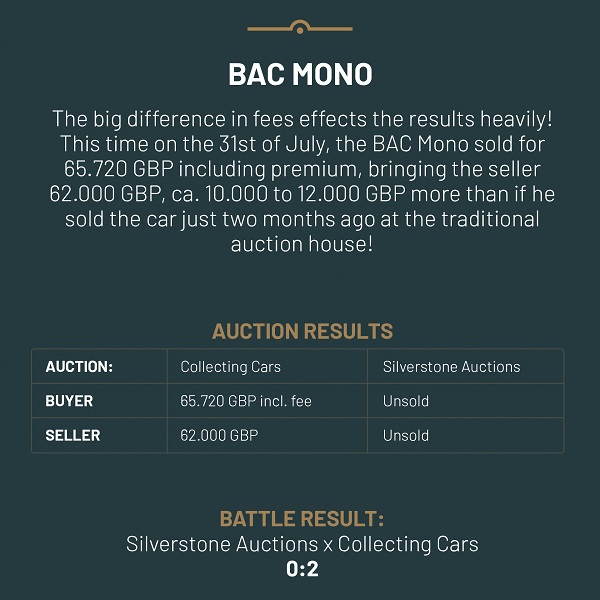 BAC MONO

The big difference in fees effects the results heavily! This time on the 31st of July, the BAC Mono sold for 65.720 GBP including premium, bringing the seller 62.000 GBP, ca. 10.000 to 12.000 GBP more than if he sold the car just two months ago at the traditional auction house!

AUCTION RESULTS

| AUCTION: | Collecting Cars | Silverstone Auctions |
|---|---|---|
| BUYER | 65.720 GBP incl. fee | Unsold |
| SELLER | 62.000 GBP | Unsold |

BATTLE RESULT:
Silverstone Auctions x Collecting Cars
0:2